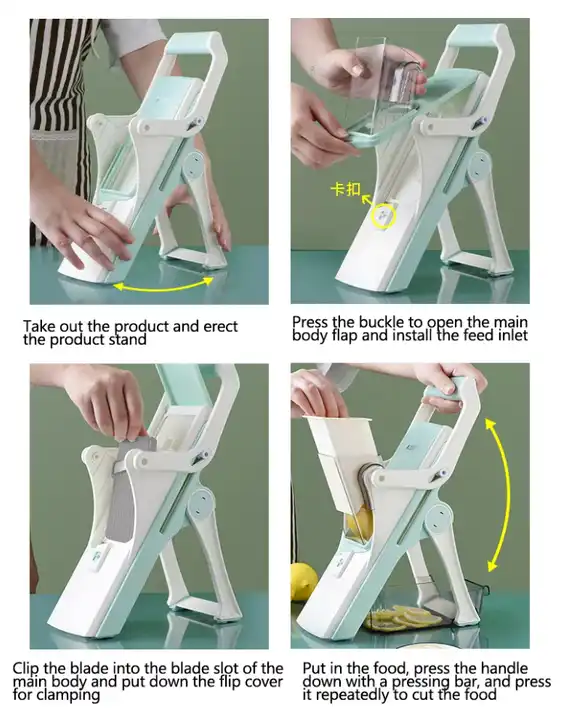 Take out the product and erect the product stand

卡扣

Press the buckle to open the main body flap and install the feed inlet

Clip the blade into the blade slot of the main body and put down the flip cover for clamping

Put in the food, press the handle down with a pressing bar, and press it repeatedly to cut the food